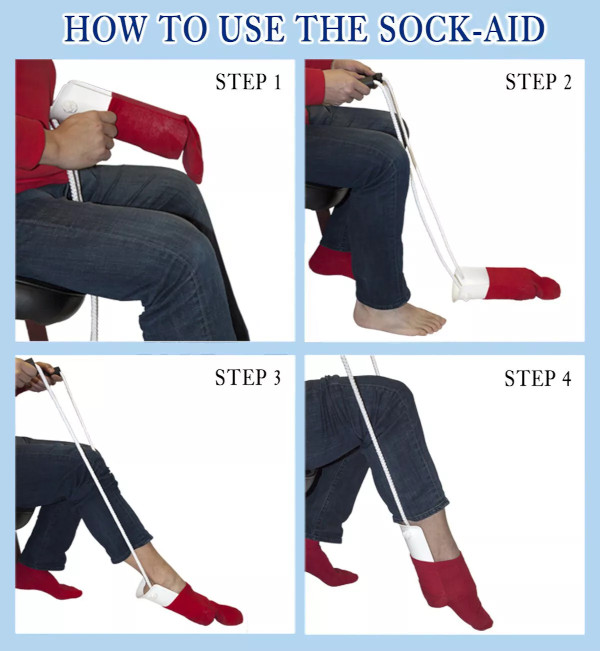 HOW TO USE THE SOCK-AID

STEP 1

STEP 2

STEP 3

STEP 4