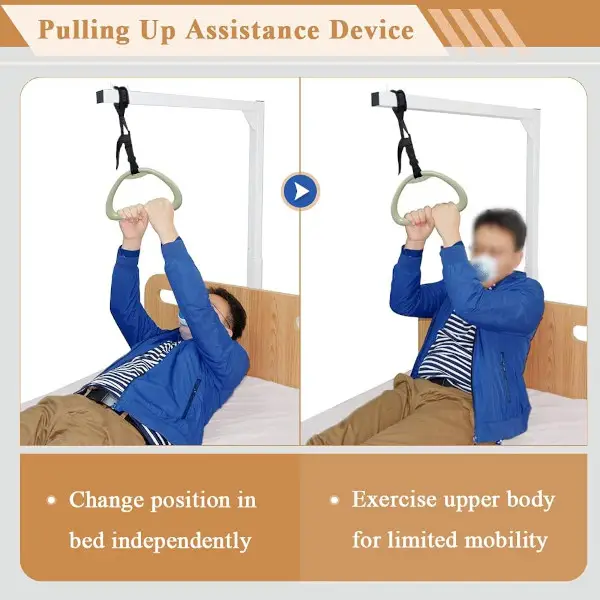 Pulling Up Assistance Device

• Change position in bed independently

• Exercise upper body for limited mobility